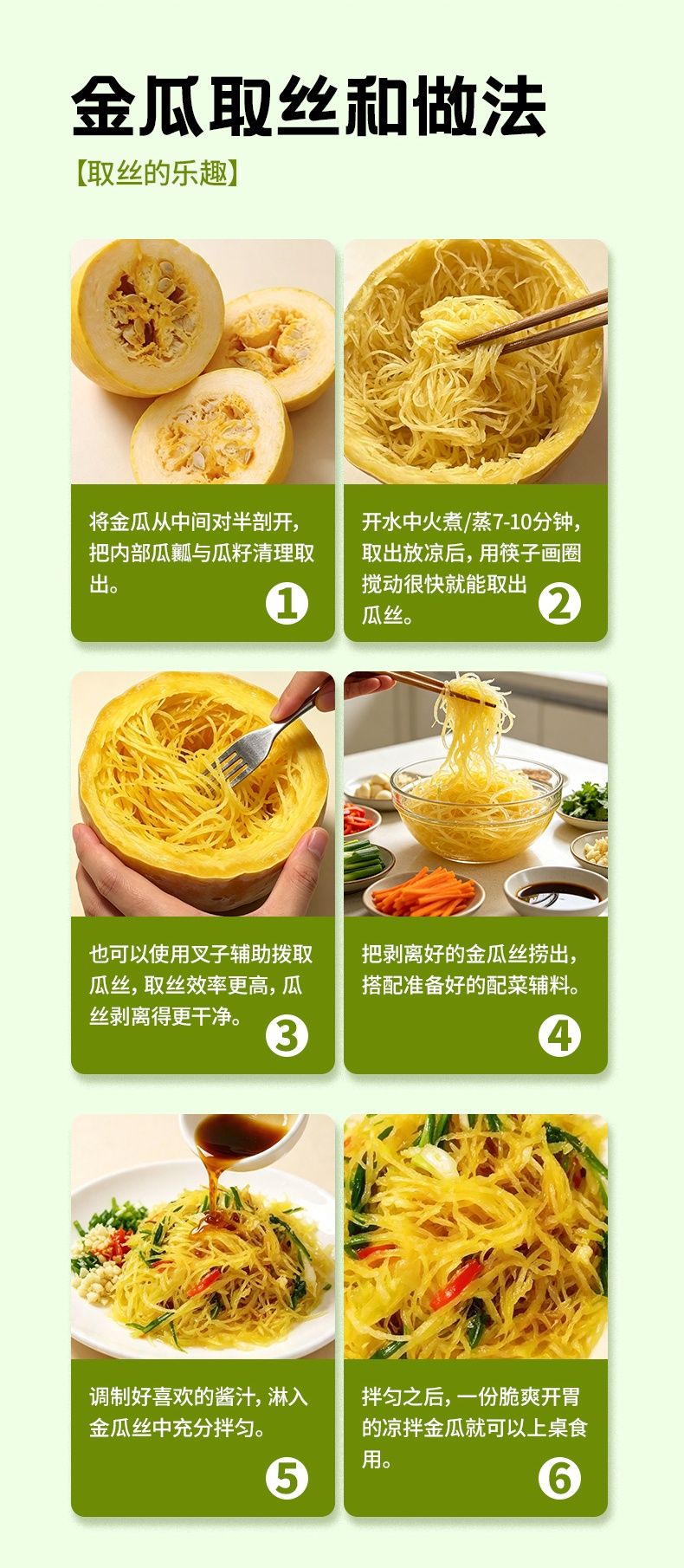 金瓜取丝和做法

【取丝的乐趣】

将金瓜从中间对半剖开，把内部瓜瓤与瓜籽清理取出。

1

开水中火煮/蒸7-10分钟，取出放凉后，用筷子画圈搅动很快就能取出瓜丝。

2

也可以使用叉子辅助拨取瓜丝，取丝效率更高，瓜丝剥离得更干净。

3

把剥离好的金瓜丝捞出，搭配准备好的配菜辅料。

4

调制好喜欢的酱汁，淋入金瓜丝中充分拌匀。

5

拌匀之后，一份脆爽开胃的凉拌金瓜就可以上桌食用。

6